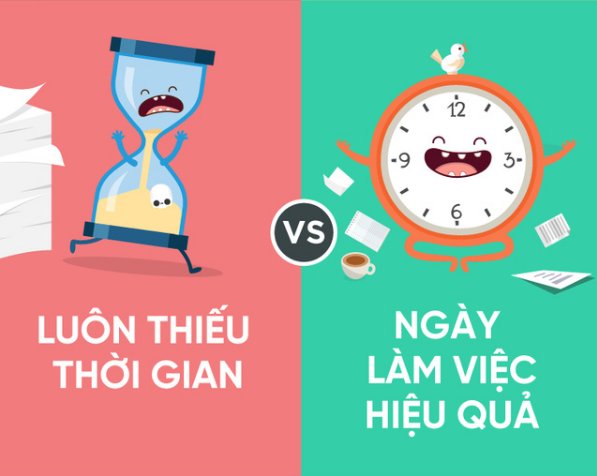 12
9
3
6

VS

LUÔN THIẾU THỜI GIAN

NGÀY LÀM VIỆC HIỆU QUẢ